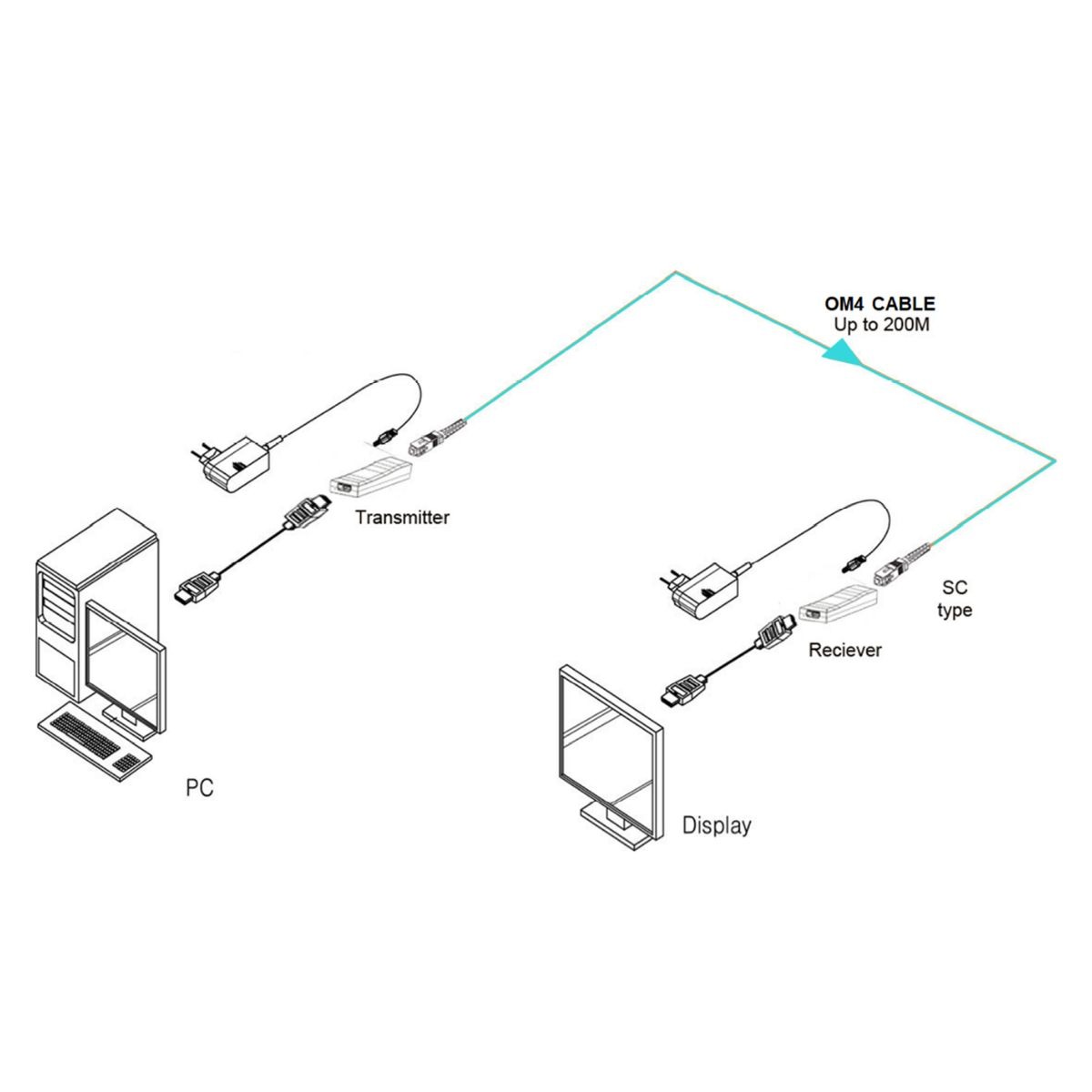 OM4 CABLE
Up to 200M

Transmitter

SC
type

Reciever

PC

Display