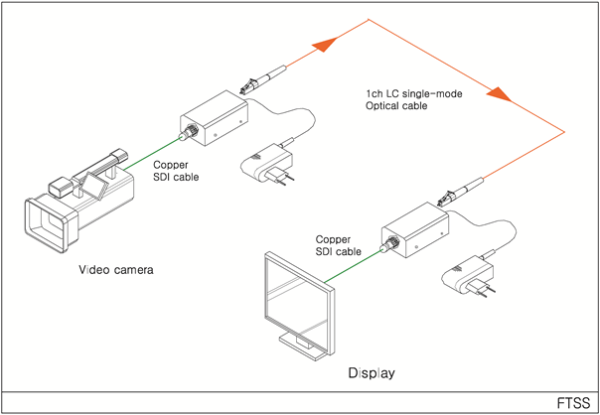 1ch LC single-mode
Optical cable

Copper
SDI cable

Video camera

Copper
SDI cable

Display

FTSS